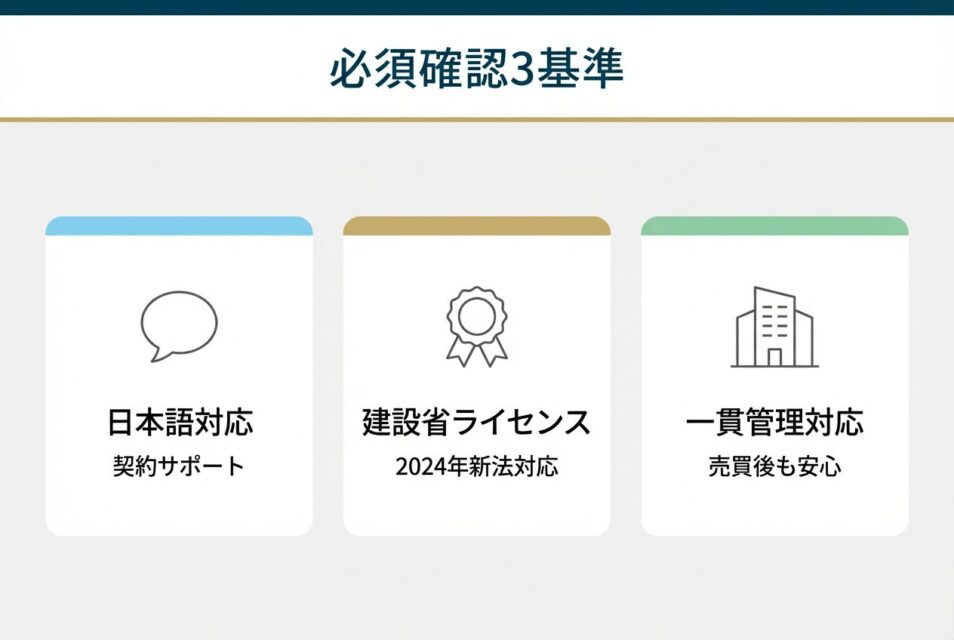 必須確認3基準

日本語対応
契約サポート

建設省ライセンス
2024年新法対応

一貫管理対応
売買後も安心