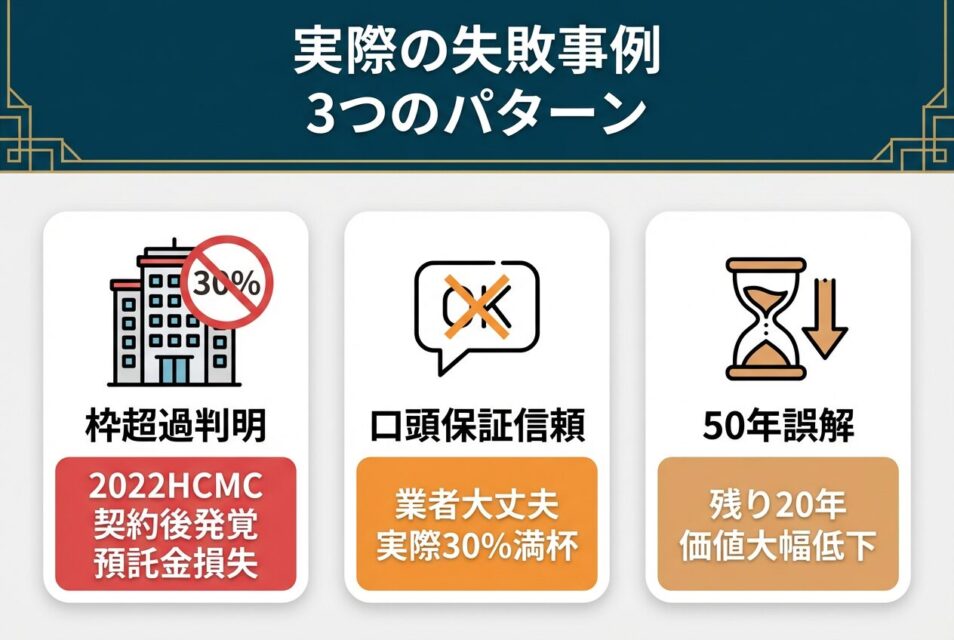 実際の失敗事例
3つのパターン

30%

枠超過判明

2022HCMC
契約後発覚
預託金損失

OK

口頭保証信頼

業者大丈夫
実際30%満杯

50年誤解

残り20年
価値大幅低下