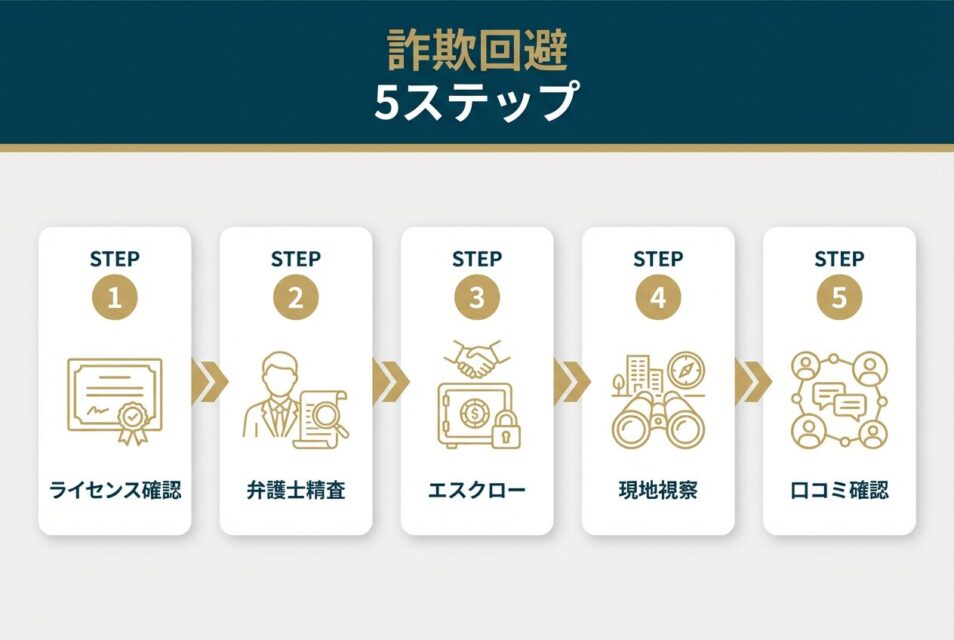 詐欺回避
5ステップ

STEP
1
ライセンス確認

STEP
2
弁護士精査

STEP
3
エスクロー

STEP
4
現地視察

STEP
5
口コミ確認